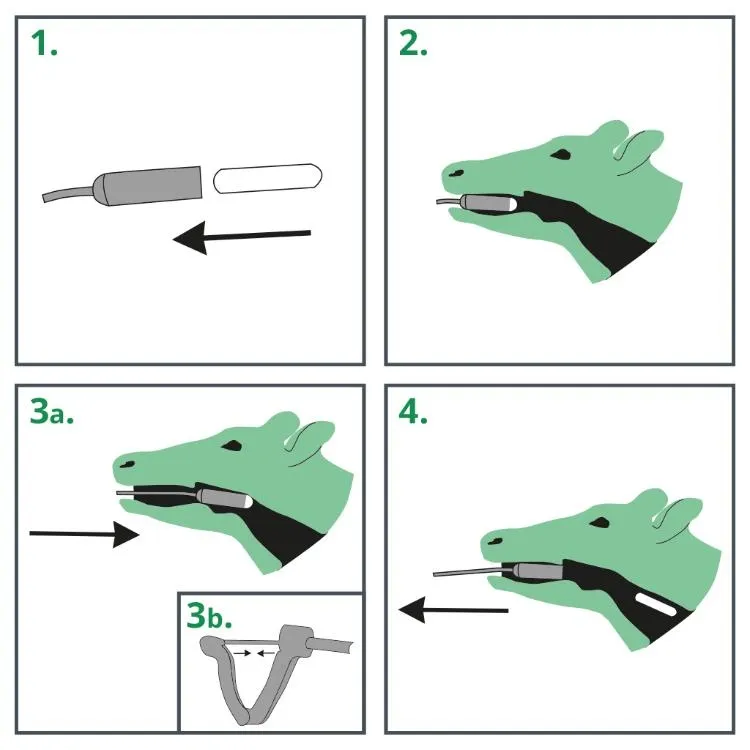 1.

2.

3a.

3b.

4.