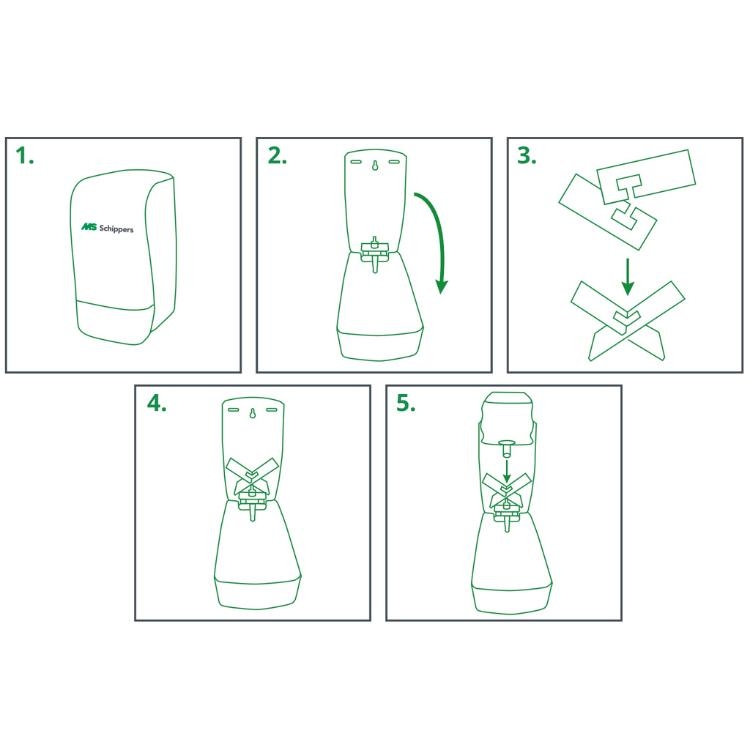 1.

MS Schippers

2.

3.

4.

5.