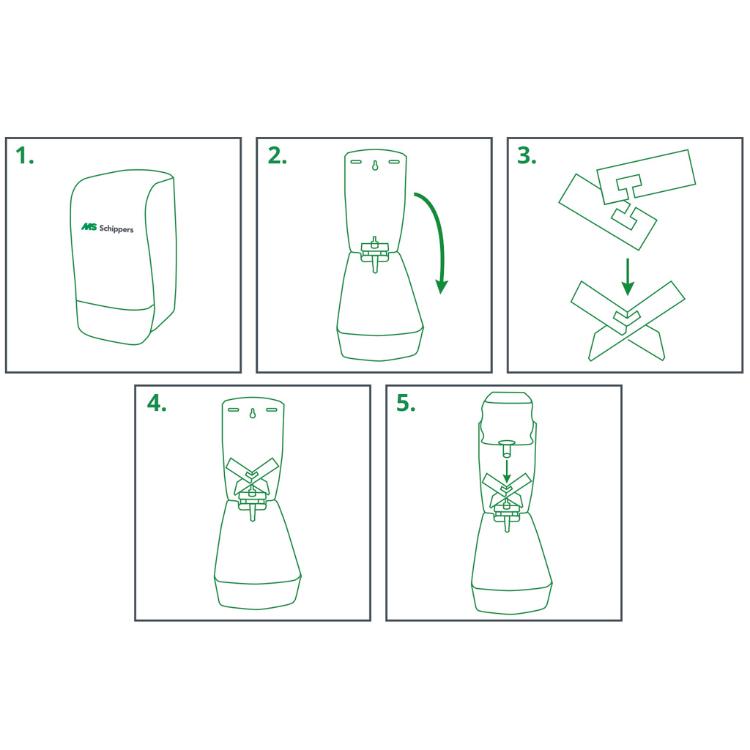 1.

MS Schippers

2.

3.

4.

5.