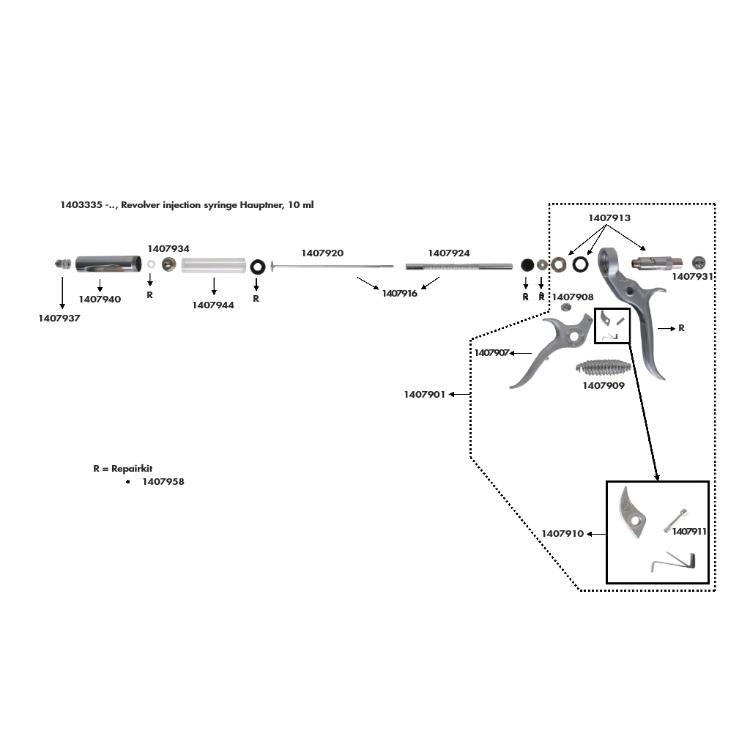 1403335 -.., Revolver injection syringe Hauptner, 10 ml

1407934
1407920
1407924
1407913
1407931
1407940
R
1407944
R
1407916
R
R
1407908
1407937
R
1407907
1407909
1407901

R = Repairkit
• 1407958

1407910
1407911