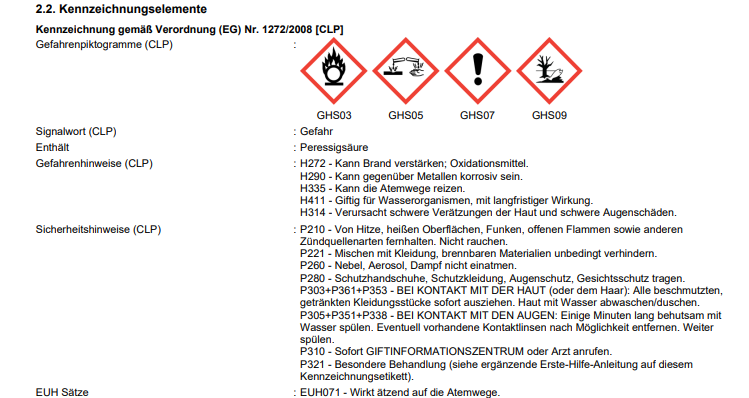 2.2. Kennzeichnungselemente

Kennzeichnung gemäß Verordnung (EG) Nr. 1272/2008 [CLP]

Gefahrenpiktogramme (CLP) :

GHS03 GHS05 GHS07 GHS09

Signalwort (CLP) : Gefahr

Enthält : Peressigsäure

Gefahrenhinweise (CLP) : H272 - Kann Brand verstärken; Oxidationsmittel.
H290 - Kann gegenüber Metallen korrosiv sein.
H335 - Kann die Atemwege reizen.
H411 - Giftig für Wasserorganismen, mit langfristiger Wirkung.
H314 - Verursacht schwere Verätzungen der Haut und schwere Augenschäden.

Sicherheitshinweise (CLP) : P210 - Von Hitze, heißen Oberflächen, Funken, offenen Flammen sowie anderen Zündquellenarten fernhalten. Nicht rauchen.
P221 - Mischen mit Kleidung, brennbaren Materialien unbedingt verhindern.
P260 - Nebel, Aerosol, Dampf nicht einatmen.
P280 - Schutzhandschuhe, Schutzkleidung, Augenschutz, Gesichtsschutz tragen.
P303+P361+P353 - BEI KONTAKT MIT DER HAUT (oder dem Haar): Alle beschmutzten, getränkten Kleidungsstücke sofort ausziehen. Haut mit Wasser abwaschen/duschen.
P305+P351+P338 - BEI KONTAKT MIT DEN AUGEN: Einige Minuten lang behutsam mit Wasser spülen. Eventuell vorhandene Kontaktlinsen nach Möglichkeit entfernen. Weiter spülen.
P310 - Sofort GIFTINFORMATIONSZENTRUM oder Arzt anrufen.
P321 - Besondere Behandlung (siehe ergänzende Erste-Hilfe-Anleitung auf diesem Kennzeichnungsetikett).

EUH Sätze : EUH071 - Wirkt ätzend auf die Atemwege.